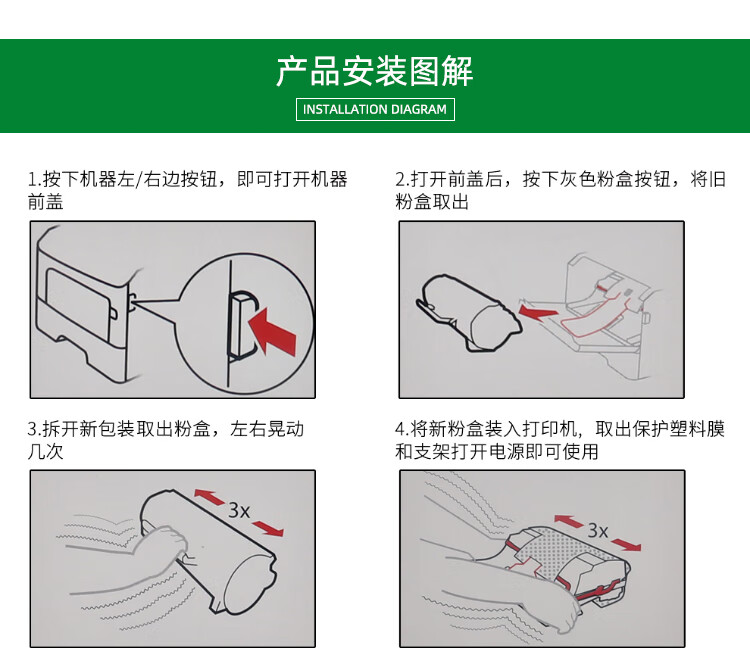 产品安装图解

INSTALLATION DIAGRAM

1.按下机器左/右边按钮，即可打开机器前盖

2.打开前盖后，按下灰色粉盒按钮，将旧粉盒取出

3.拆开新包装取出粉盒，左右晃动几次

3x

4.将新粉盒装入打印机，取出保护塑料膜和支架打开电源即可使用

3x